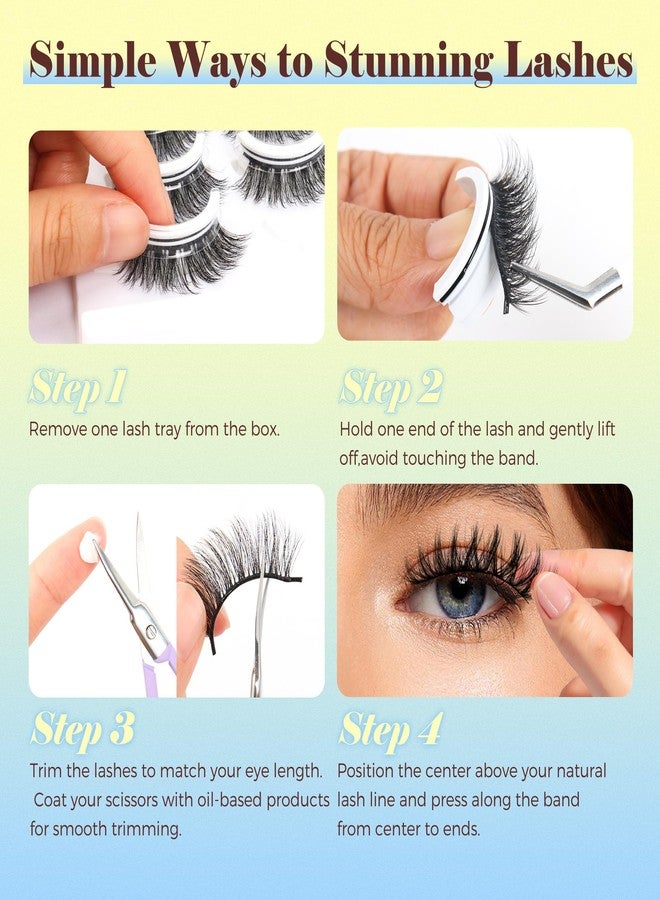 Simple Ways to Stunning Lashes

Step 1
Remove one lash tray from the box.

Step 2
Hold one end of the lash and gently lift off,avoid touching the band.

Step 3
Trim the lashes to match your eye length. Coat your scissors with oil-based products for smooth trimming.

Step 4
Position the center above your natural lash line and press along the band from center to ends.